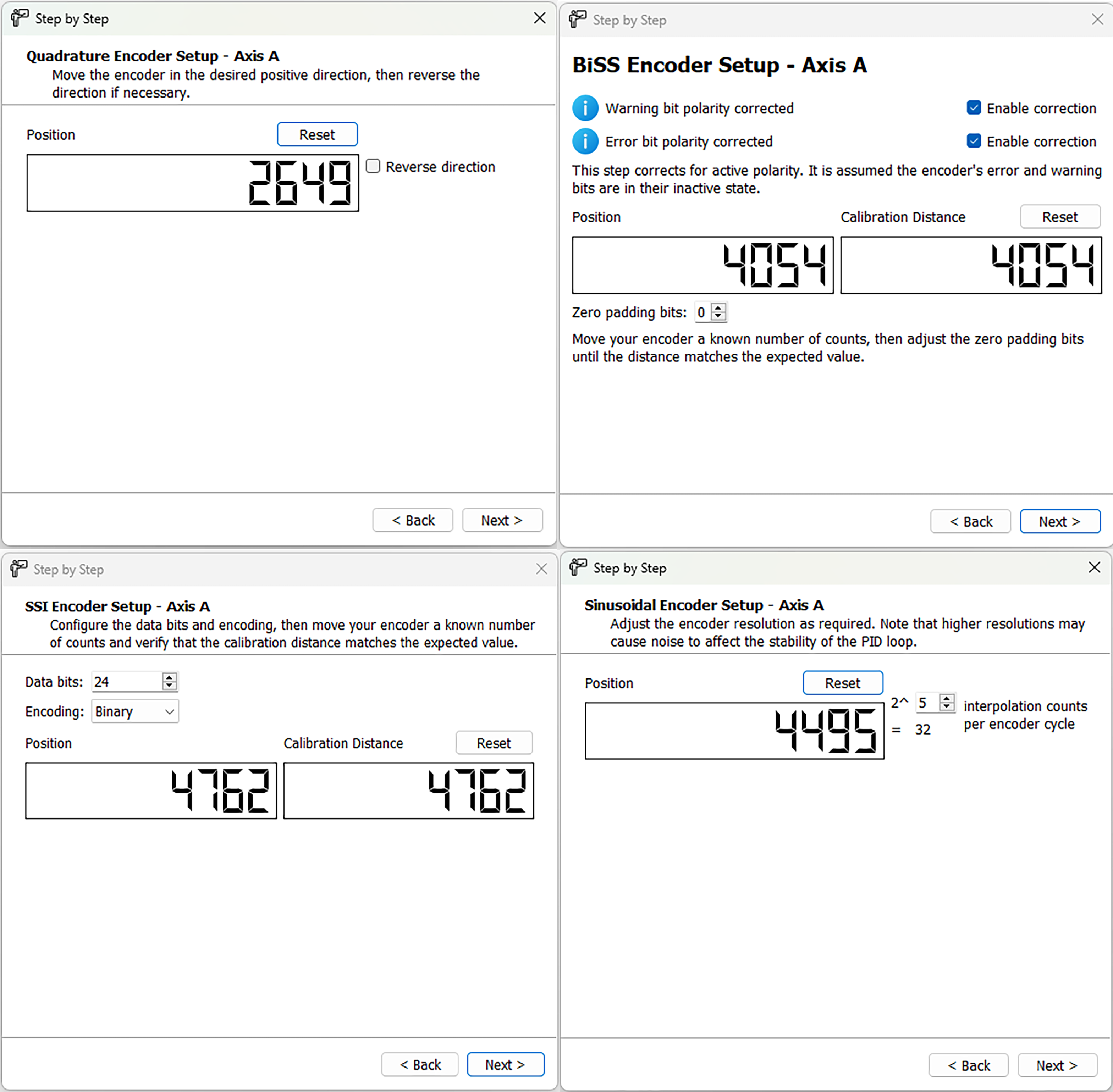 Step by Step

Quadrature Encoder Setup - Axis A
Move the encoder in the desired positive direction, then reverse the direction if necessary.

Position
Reset
2649
Reverse direction

< Back
Next >

Step by Step

BiSS Encoder Setup - Axis A

Warning bit polarity corrected
Enable correction
Error bit polarity corrected
Enable correction

This step corrects for active polarity. It is assumed the encoder's error and warning bits are in their inactive state.

Position
Calibration Distance
Reset
4054
4054

Zero padding bits: 0

Move your encoder a known number of counts, then adjust the zero padding bits until the distance matches the expected value.

< Back
Next >

Step by Step

SSI Encoder Setup - Axis A
Configure the data bits and encoding, then move your encoder a known number of counts and verify that the calibration distance matches the expected value.

Data bits: 24
Encoding: Binary
Position
Calibration Distance
Reset
4762
4762

< Back
Next >

Step by Step

Sinusoidal Encoder Setup - Axis A
Adjust the encoder resolution as required. Note that higher resolutions may cause noise to affect the stability of the PID loop.

Position
Reset
4495
2^ 5
= 32
interpolation counts per encoder cycle

< Back
Next >