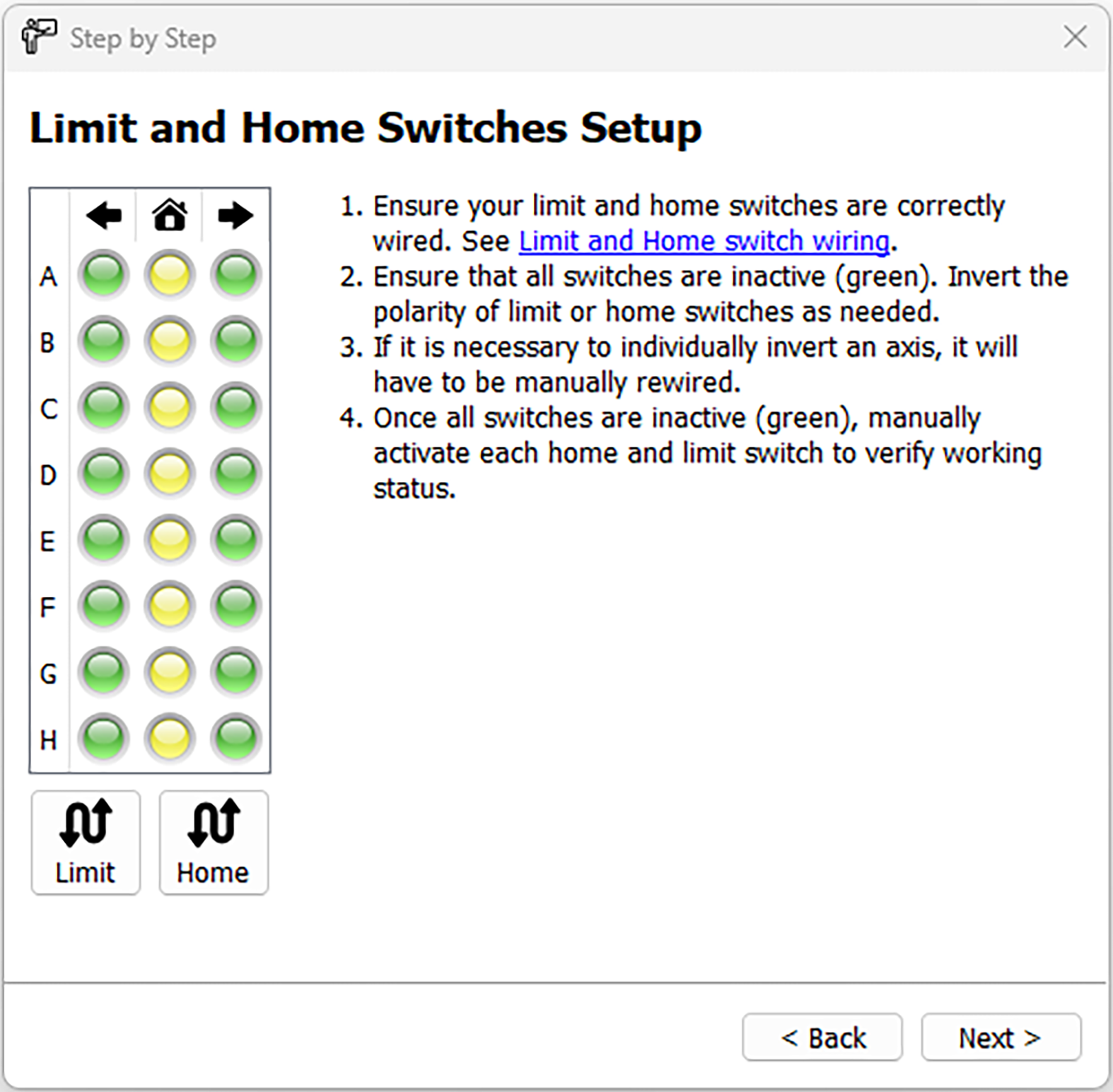 Step by Step

Limit and Home Switches Setup

A
B
C
D
E
F
G
H

Limit
Home

1. Ensure your limit and home switches are correctly wired. See Limit and Home switch wiring.
2. Ensure that all switches are inactive (green). Invert the polarity of limit or home switches as needed.
3. If it is necessary to individually invert an axis, it will have to be manually rewired.
4. Once all switches are inactive (green), manually activate each home and limit switch to verify working status.

< Back
Next >